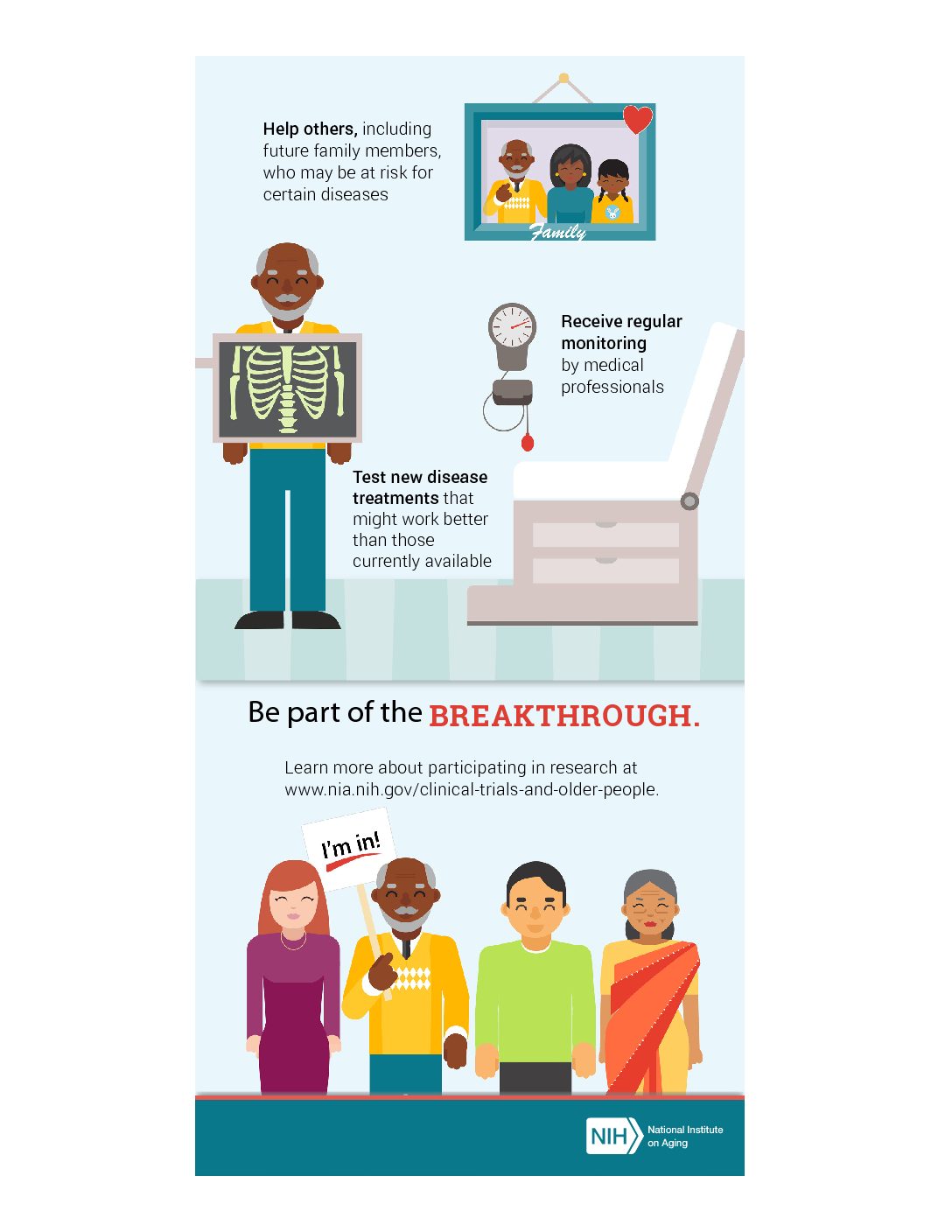 Help others, including future family members, who may be at risk for certain diseases

Family

Receive regular monitoring by medical professionals

Test new disease treatments that might work better than those currently available

Be part of the BREAKTHROUGH.

Learn more about participating in research at www.nia.nih.gov/clinical-trials-and-older-people.

I'm in!

NIH National Institute on Aging